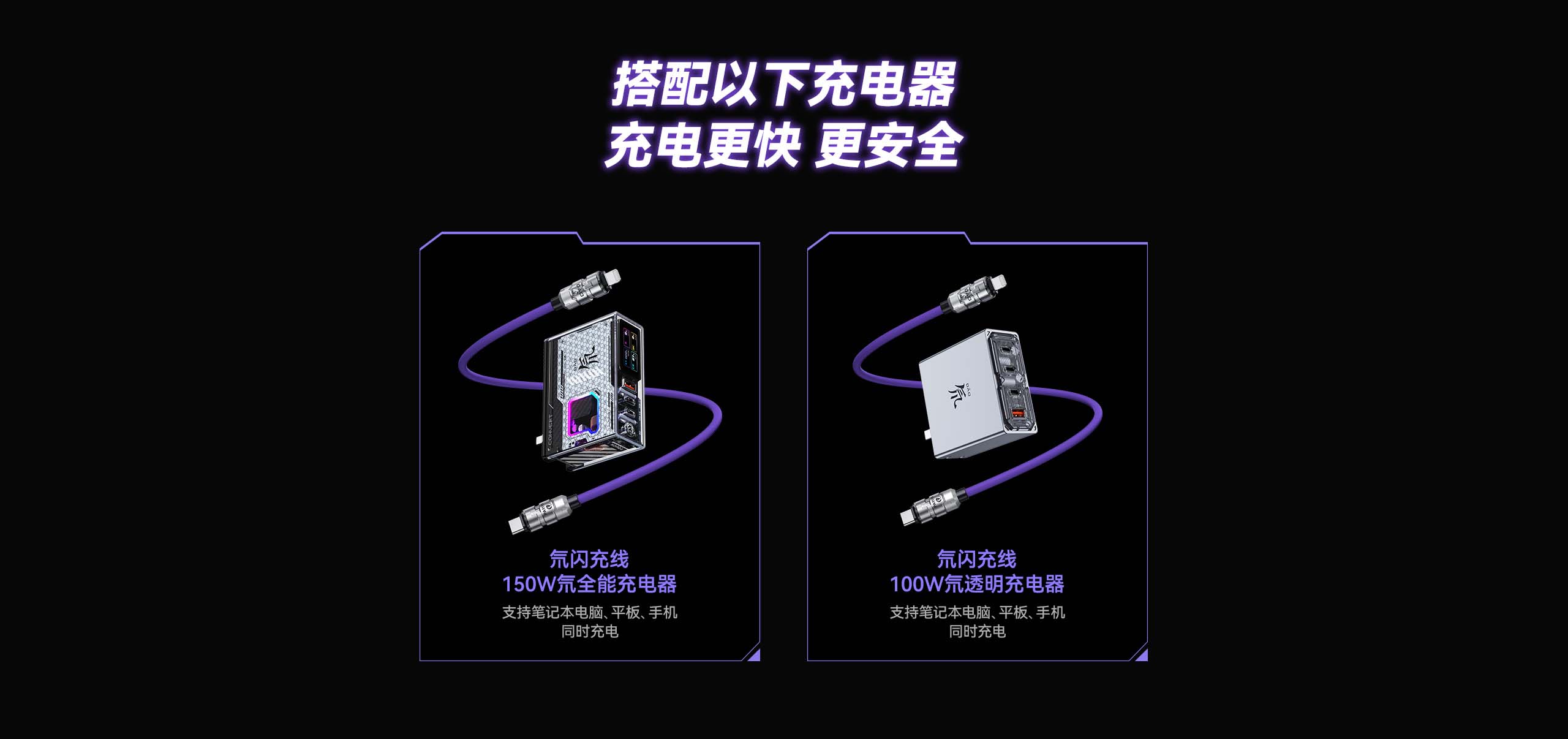 搭配以下充电器
充电更快 更安全

氘闪充线
150W氘全能充电器
支持笔记本电脑、平板、手机同时充电

氘闪充线
100W氘透明充电器
支持笔记本电脑、平板、手机同时充电